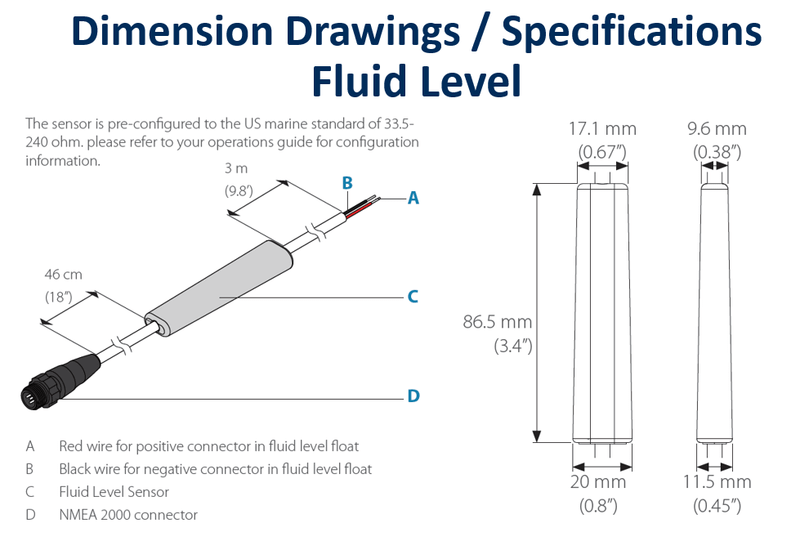 Dimension Drawings / Specifications
Fluid Level

The sensor is pre-configured to the US marine standard of 33.5-240 ohm. please refer to your operations guide for configuration information.

3 m
(9.8')

B

A

46 cm
(18")

C

D

A Red wire for positive connector in fluid level float
B Black wire for negative connector in fluid level float
C Fluid Level Sensor
D NMEA 2000 connector

17.1 mm
(0.67")

9.6 mm
(0.38")

86.5 mm
(3.4")

20 mm
(0.8")

11.5 mm
(0.45")