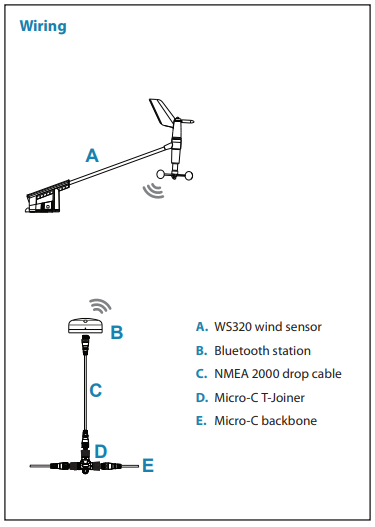 Wiring

A

B

C

D

E

A. WS320 wind sensor
B. Bluetooth station
C. NMEA 2000 drop cable
D. Micro-C T-Joiner
E. Micro-C backbone